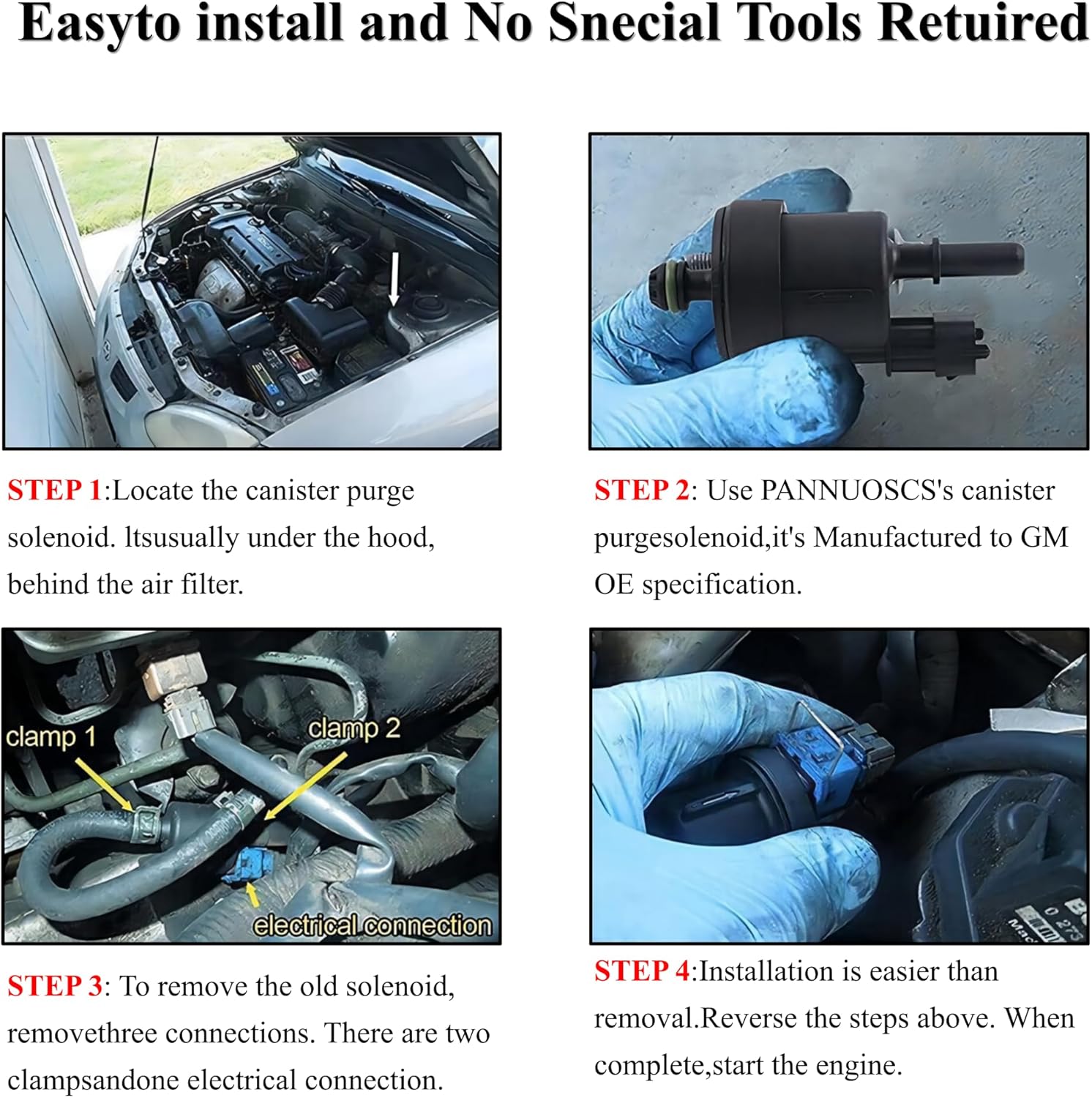 Easyto install and No Snecial Tools Retuired

STEP 1:Locate the canister purge solenoid. ltsusually under the hood, behind the air filter.

STEP 2: Use PANNUOSCS's canister purgesolenoid,it's Manufactured to GM OE specification.

clamp 1

clamp 2

electrical connection

STEP 3: To remove the old solenoid, removethree connections. There are two clampsandone electrical connection.

STEP 4:Installation is easier than removal.Reverse the steps above. When complete,start the engine.