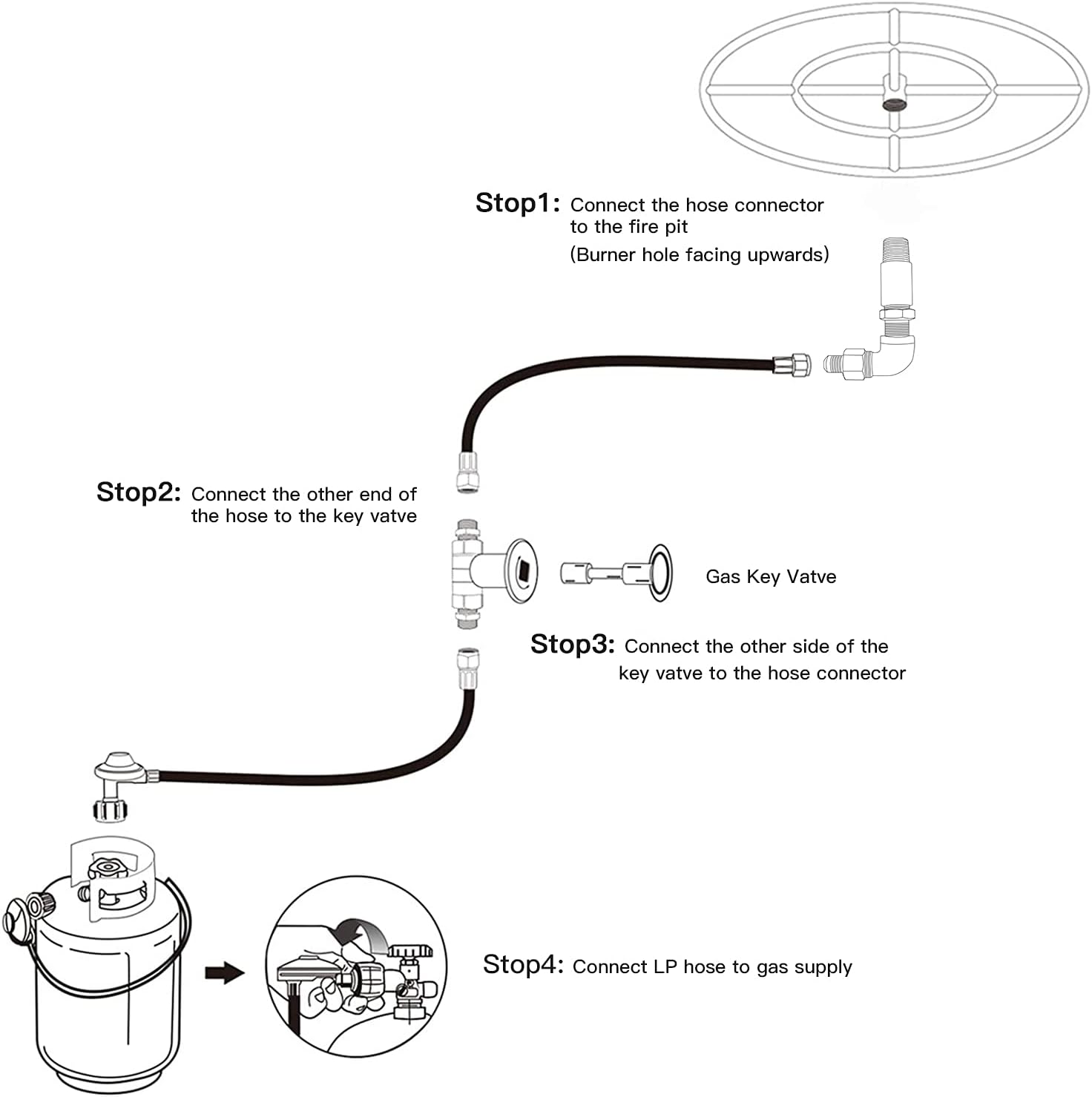 Stop1: Connect the hose connector to the fire pit
(Burner hole facing upwards)

Stop2: Connect the other end of the hose to the key vatve

Gas Key Vatve

Stop3: Connect the other side of the key vatve to the hose connector

Stop4: Connect LP hose to gas supply