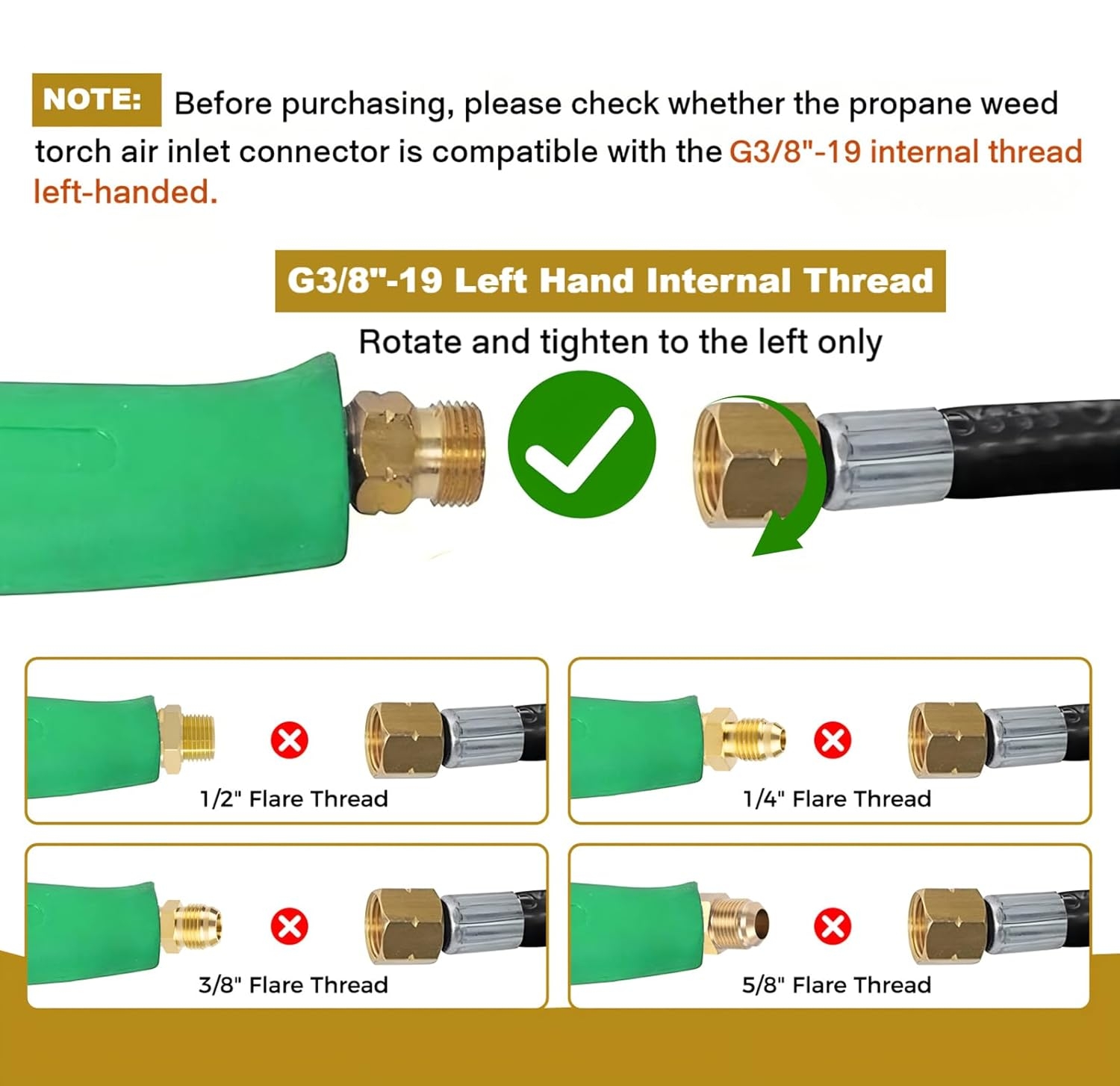 NOTE: Before purchasing, please check whether the propane weed torch air inlet connector is compatible with the G3/8"-19 internal thread left-handed.

G3/8"-19 Left Hand Internal Thread

Rotate and tighten to the left only

1/2" Flare Thread

1/4" Flare Thread

3/8" Flare Thread

5/8" Flare Thread