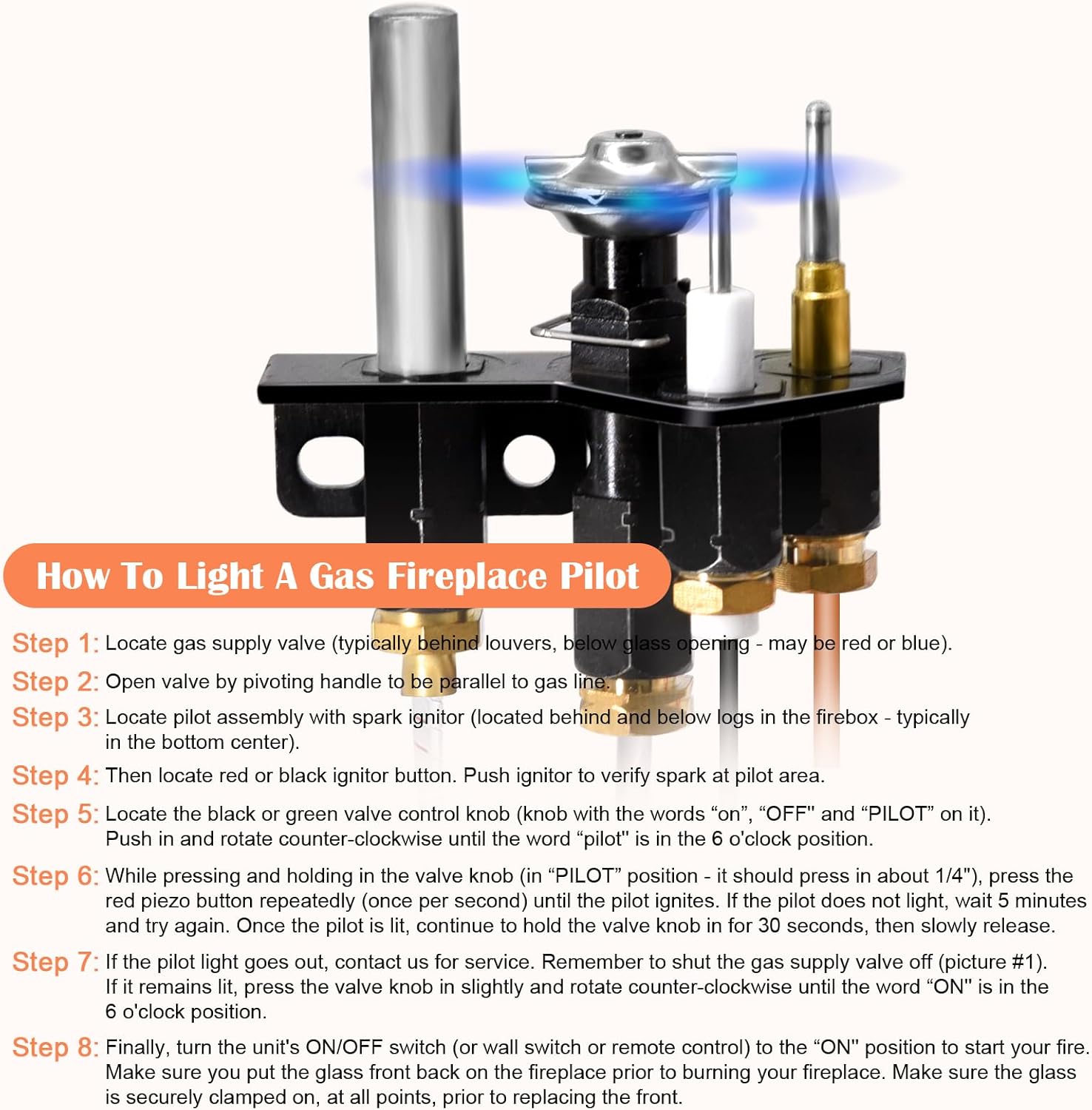 How To Light A Gas Fireplace Pilot

Step 1: Locate gas supply valve (typically behind louvers, below glass opening - may be red or blue).

Step 2: Open valve by pivoting handle to be parallel to gas line.

Step 3: Locate pilot assembly with spark ignitor (located behind and below logs in the firebox - typically in the bottom center).

Step 4: Then locate red or black ignitor button. Push ignitor to verify spark at pilot area.

Step 5: Locate the black or green valve control knob (knob with the words “on”, “OFF" and “PILOT” on it). Push in and rotate counter-clockwise until the word “pilot" is in the 6 o'clock position.

Step 6: While pressing and holding in the valve knob (in “PILOT” position - it should press in about 1/4"), press the red piezo button repeatedly (once per second) until the pilot ignites. If the pilot does not light, wait 5 minutes and try again. Once the pilot is lit, continue to hold the valve knob in for 30 seconds, then slowly release.

Step 7: If the pilot light goes out, contact us for service. Remember to shut the gas supply valve off (picture #1). If it remains lit, press the valve knob in slightly and rotate counter-clockwise until the word “ON" is in the 6 o'clock position.

Step 8: Finally, turn the unit's ON/OFF switch (or wall switch or remote control) to the “ON" position to start your fire. Make sure you put the glass front back on the fireplace prior to burning your fireplace. Make sure the glass is securely clamped on, at all points, prior to replacing the front.