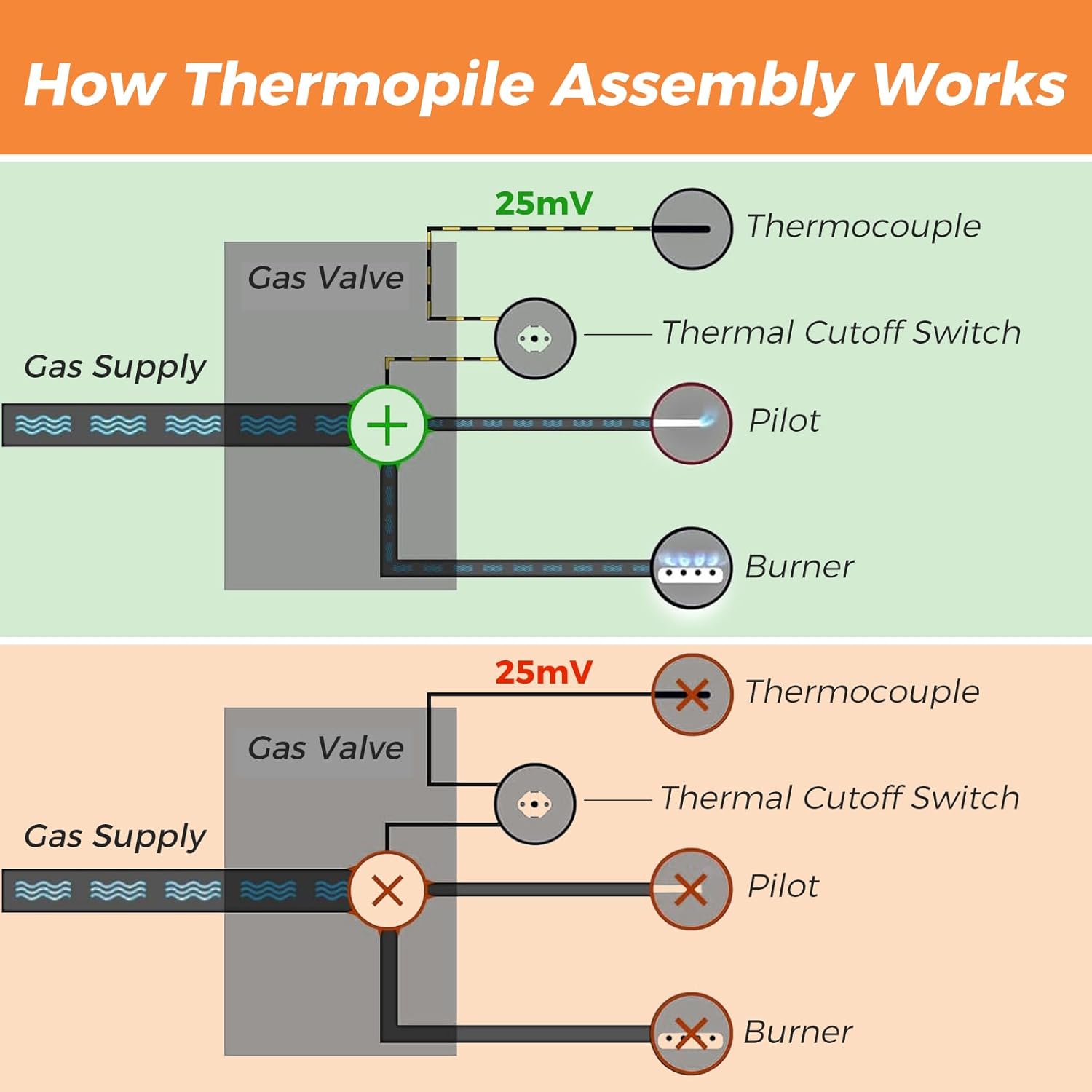 How Thermopile Assembly Works

25mV

Thermocouple

Gas Valve

Thermal Cutoff Switch

Gas Supply

Pilot

Burner

25mV

Thermocouple

Gas Valve

Thermal Cutoff Switch

Gas Supply

Pilot

Burner