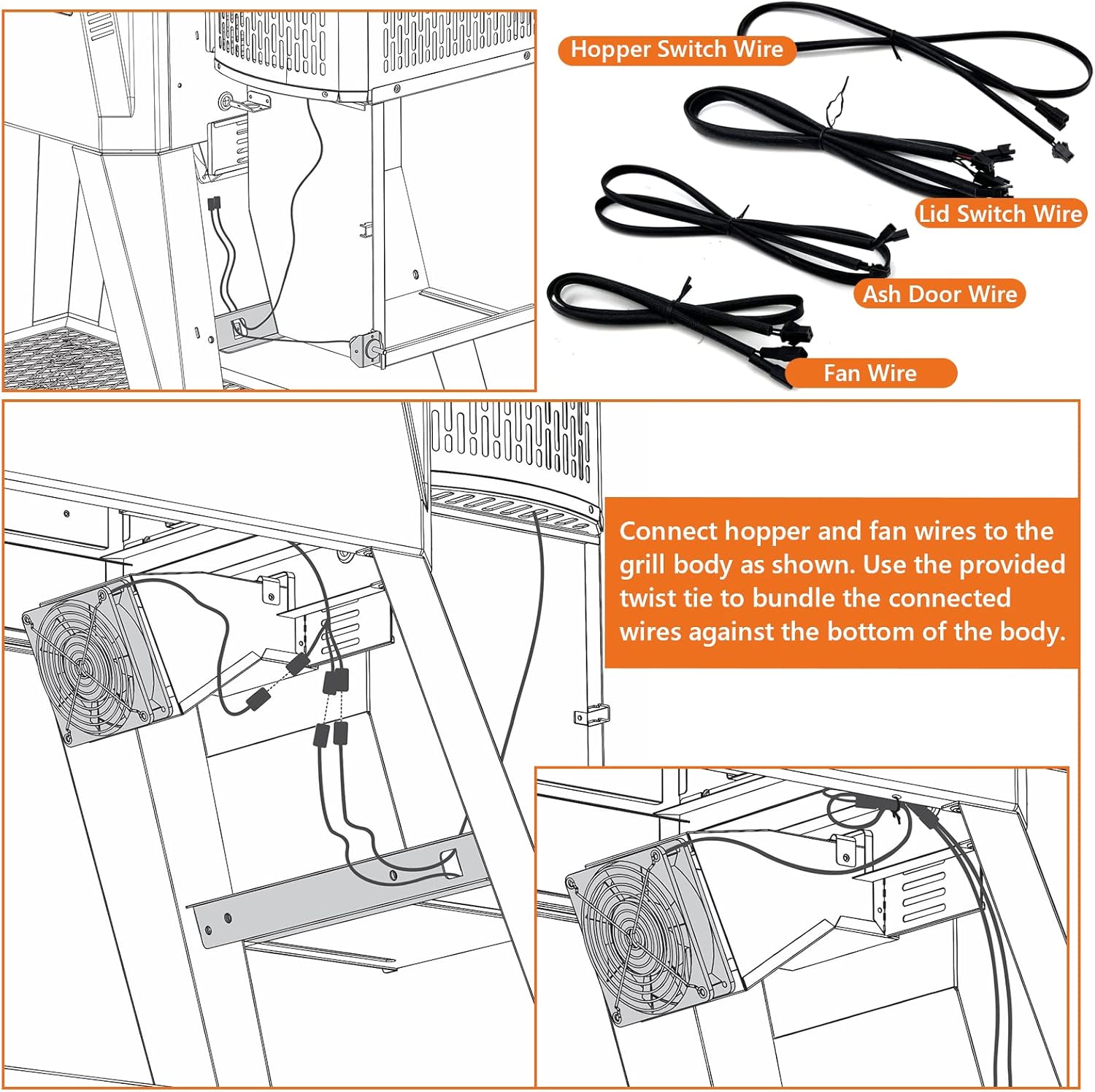 Hopper Switch Wire

Lid Switch Wire

Ash Door Wire

Fan Wire

Connect hopper and fan wires to the grill body as shown. Use the provided twist tie to bundle the connected wires against the bottom of the body.